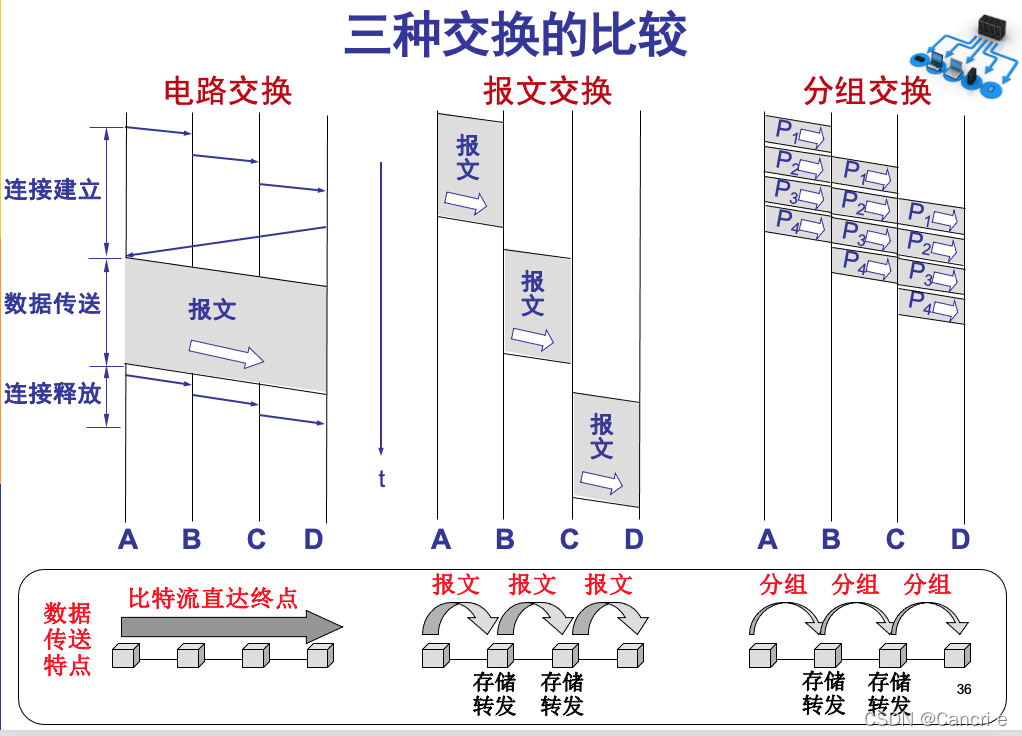 三种交换的比较

电路交换

连接建立

数据传送

连接释放

报文

t

A B C D

报文交换

报文

报文

报文

A B C D

分组交换

$P_1$ $P_2$ $P_3$ $P_4$

$P_1$ $P_2$ $P_3$ $P_4$

$P_1$ $P_2$ $P_3$ $P_4$

A B C D

数据传送特点

比特流直达终点

报文 报文 报文

存储转发 存储转发

分组 分组 分组

存储转发 存储转发

36

CSDN @Cancri e