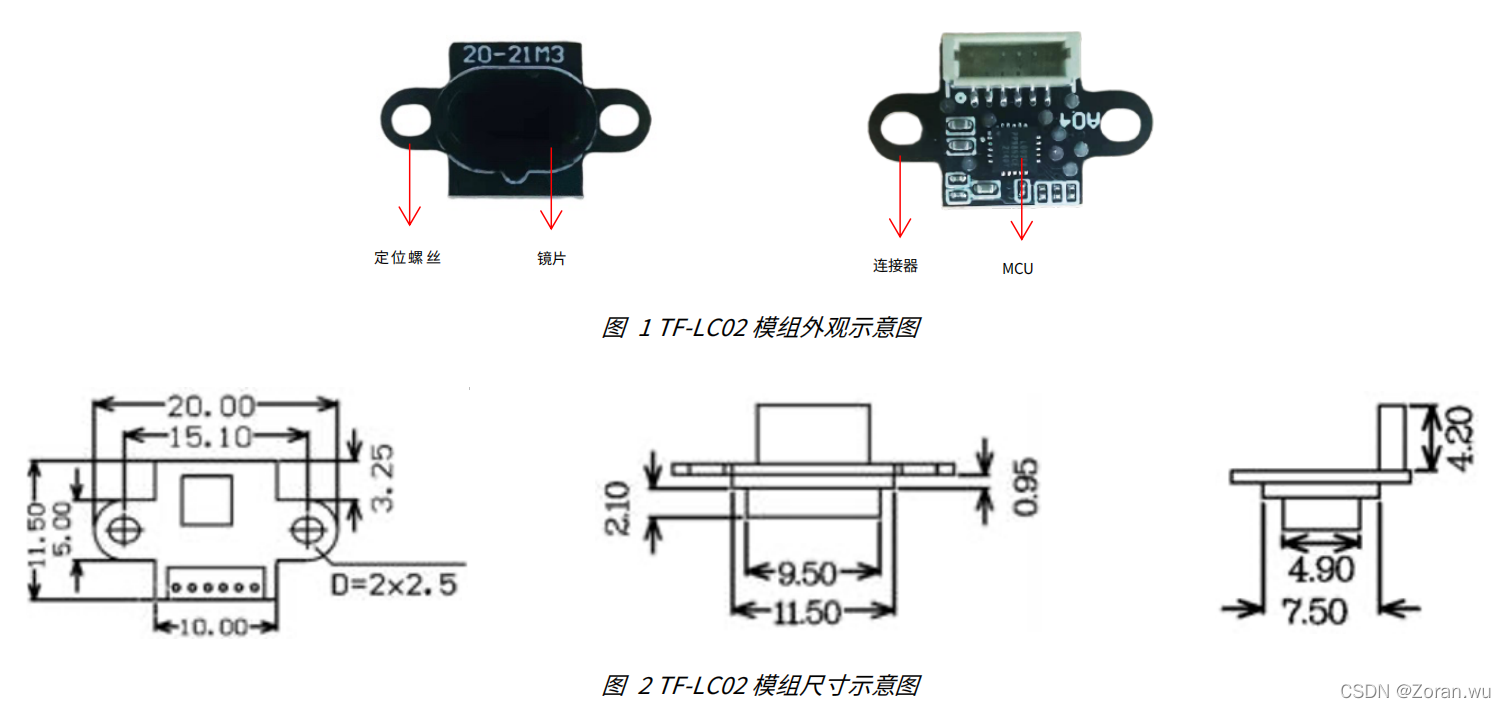 20-21M3

A04

定位螺丝

镜片

连接器

MCU

图 1 TF-LC02 模组外观示意图

20.00

15.10

3.25

11.50

5.00

D=2×2.5

10.00

2.10

0.95

9.50

11.50

4.20

4.90

7.50

图 2 TF-LC02 模组尺寸示意图

CSDN @Zoran.wu