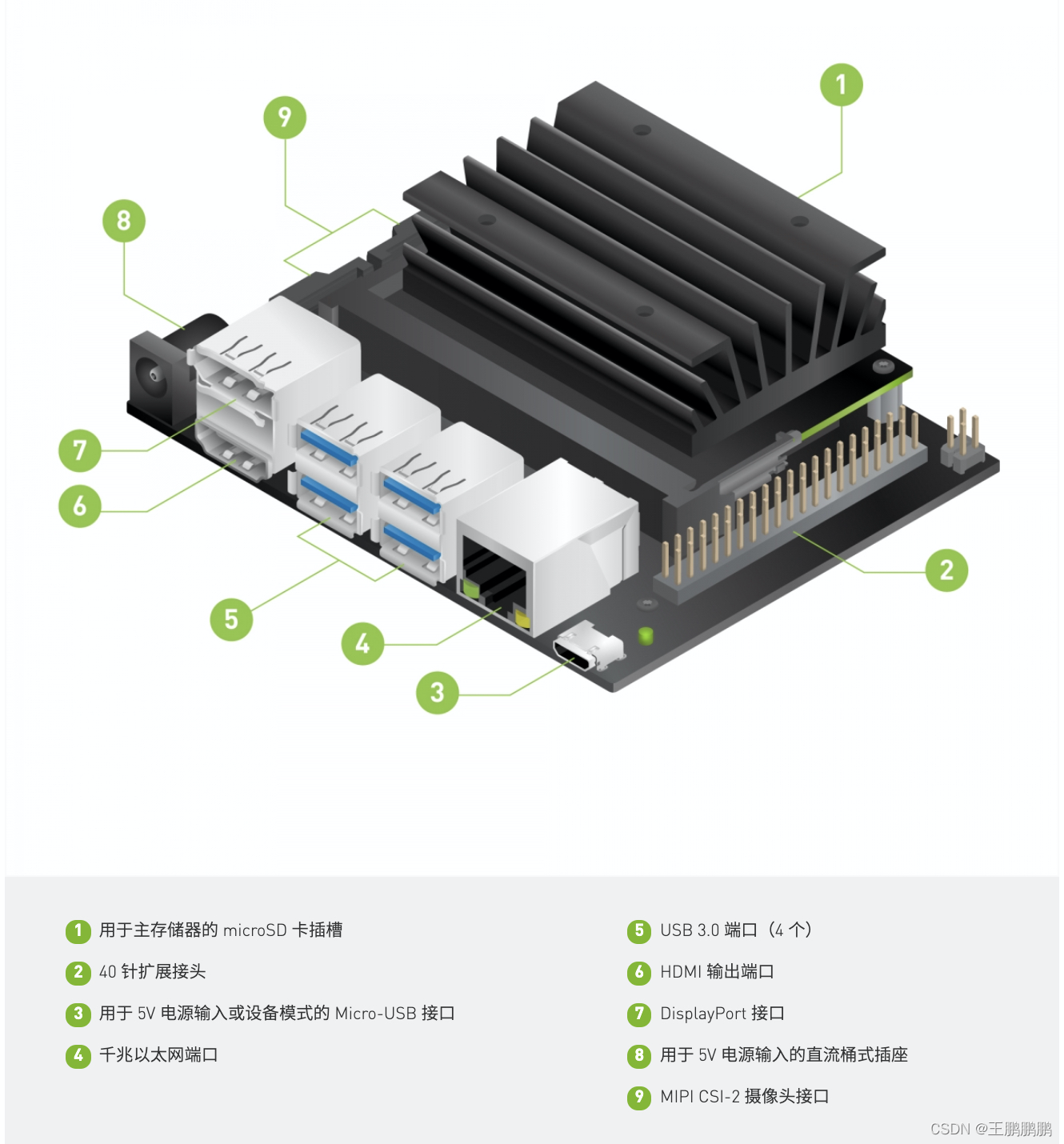 1
9
8
7
6
5
4
3
2

1 用于主存储器的 microSD 卡插槽
2 40 针扩展接头
3 用于 5V 电源输入或设备模式的 Micro-USB 接口
4 千兆以太网端口

5 USB 3.0 端口（4 个）
6 HDMI 输出端口
7 DisplayPort 接口
8 用于 5V 电源输入的直流桶式插座
9 MIPI CSI-2 摄像头接口

CSDN @王鹏鹏鹏