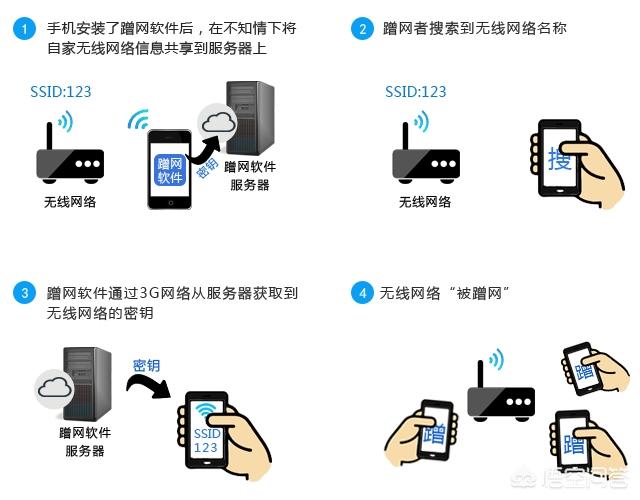 1 手机安装了蹭网软件后，在不知情下将自家无线网络信息共享到服务器上

SSID:123

无线网络

蹭网软件

密钥

蹭网软件服务器

2 蹭网者搜索到无线网络名称

SSID:123

无线网络

搜

3 蹭网软件通过3G网络从服务器获取到无线网络的密钥

蹭网软件服务器

密钥

SSID 123

4 无线网络“被蹭网”

蹭

蹭

蹭

悟空问答