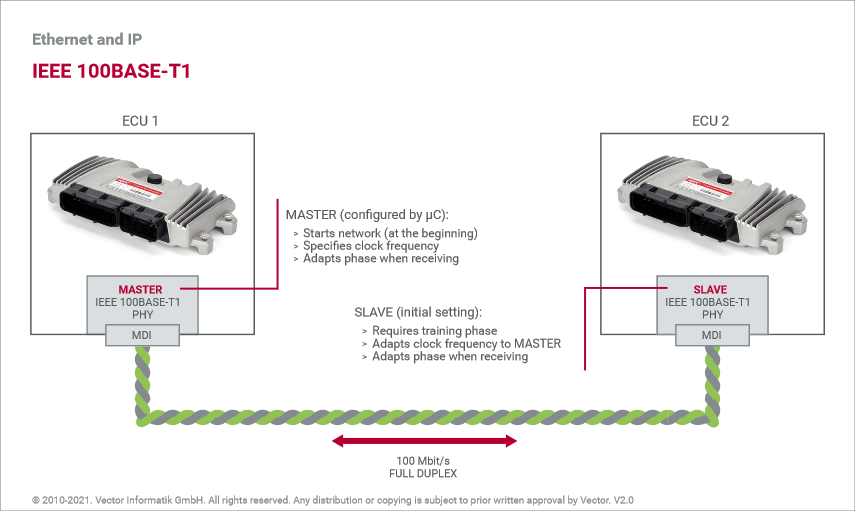 Ethernet and IP

IEEE 100BASE-T1

ECU 1

MASTER
IEEE 100BASE-T1
PHY

MDI

MASTER (configured by µC):
> Starts network (at the beginning)
> Specifies clock frequency
> Adapts phase when receiving

SLAVE (initial setting):
> Requires training phase
> Adapts clock frequency to MASTER
> Adapts phase when receiving

ECU 2

SLAVE
IEEE 100BASE-T1
PHY

MDI

100 Mbit/s
FULL DUPLEX

© 2010-2021. Vector Informatik GmbH. All rights reserved. Any distribution or copying is subject to prior written approval by Vector. V2.0