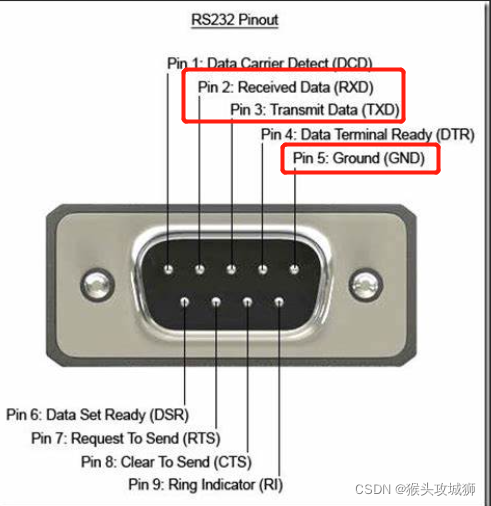 RS232 Pinout

Pin 1: Data Carrier Detect (DCD)
Pin 2: Received Data (RXD)
Pin 3: Transmit Data (TXD)
Pin 4: Data Terminal Ready (DTR)
Pin 5: Ground (GND)

Pin 6: Data Set Ready (DSR)
Pin 7: Request To Send (RTS)
Pin 8: Clear To Send (CTS)
Pin 9: Ring Indicator (RI)

CSDN @猴头攻城狮