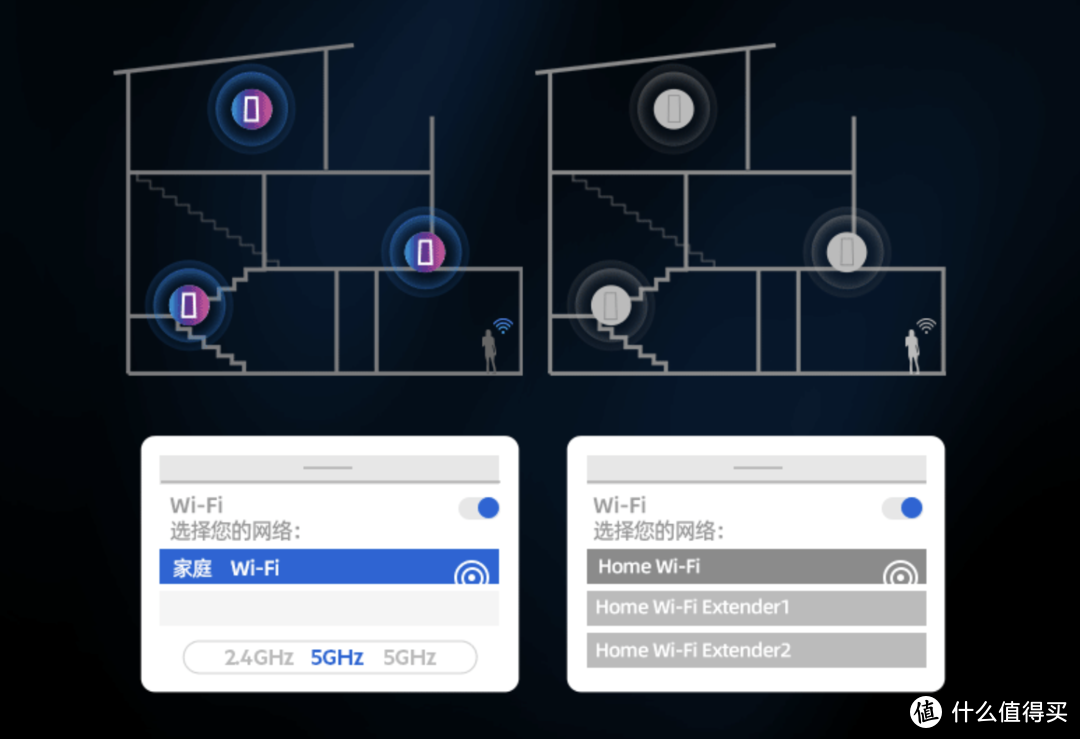 Wi-Fi
选择您的网络:
家庭 Wi-Fi
2.4GHz 5GHz 5GHz

Wi-Fi
选择您的网络:
Home Wi-Fi
Home Wi-Fi Extender1
Home Wi-Fi Extender2

值 什么值得买