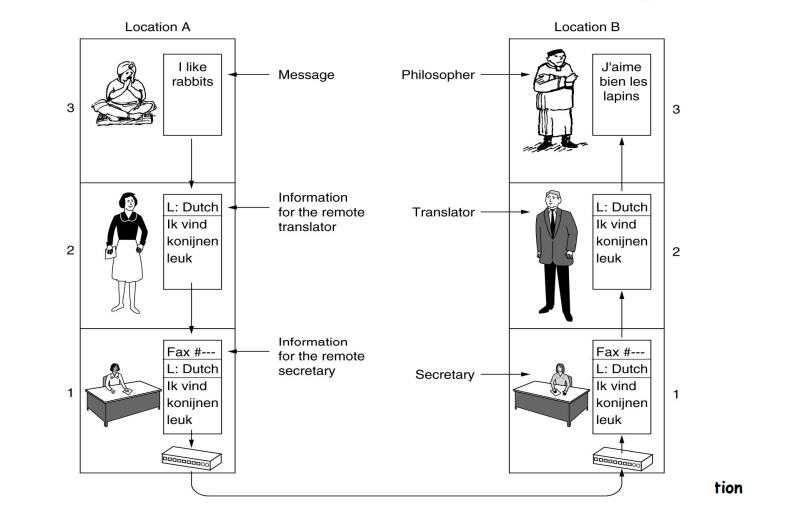 Location A

Location B

3

I like rabbits

Message

Philosopher

J'aime bien les lapins

3

2

L: Dutch
Ik vind konijnen leuk

Information for the remote translator

Translator

L: Dutch
Ik vind konijnen leuk

2

1

Fax #---
L: Dutch
Ik vind konijnen leuk

Information for the remote secretary

Secretary

Fax #---
L: Dutch
Ik vind konijnen leuk

1

tion