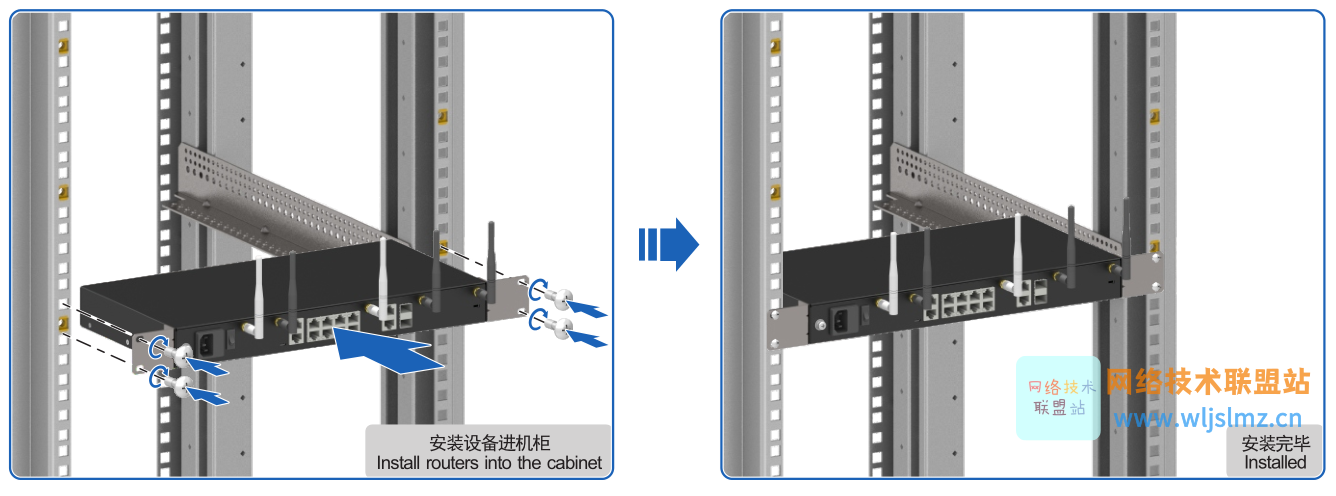 安装设备进机柜
Install routers into the cabinet

网络技术联盟站

网络技术联盟站
www.wljslmz.cn

安装完毕
Installed