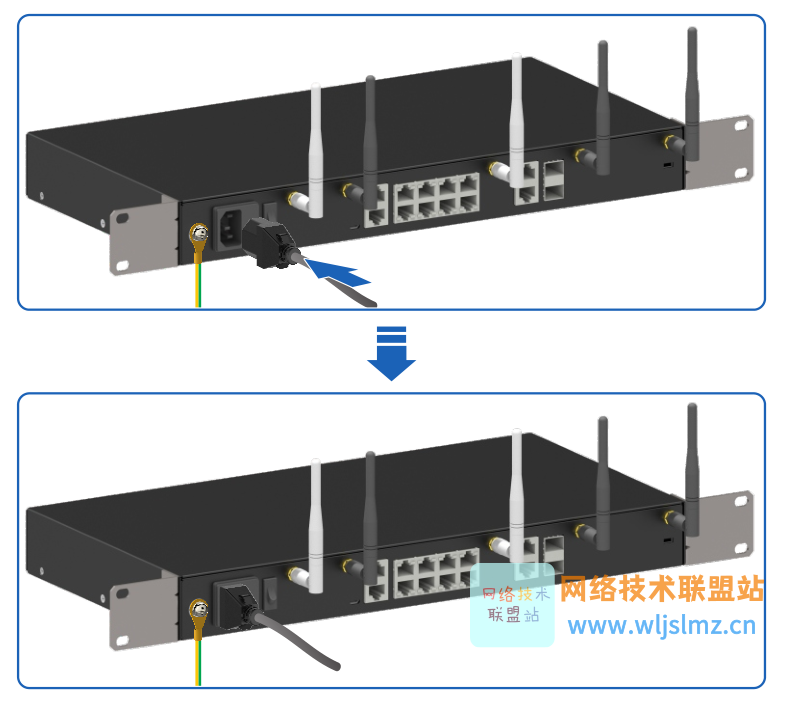 网络技术联盟站
网络技术联盟站
www.wljslmz.cn