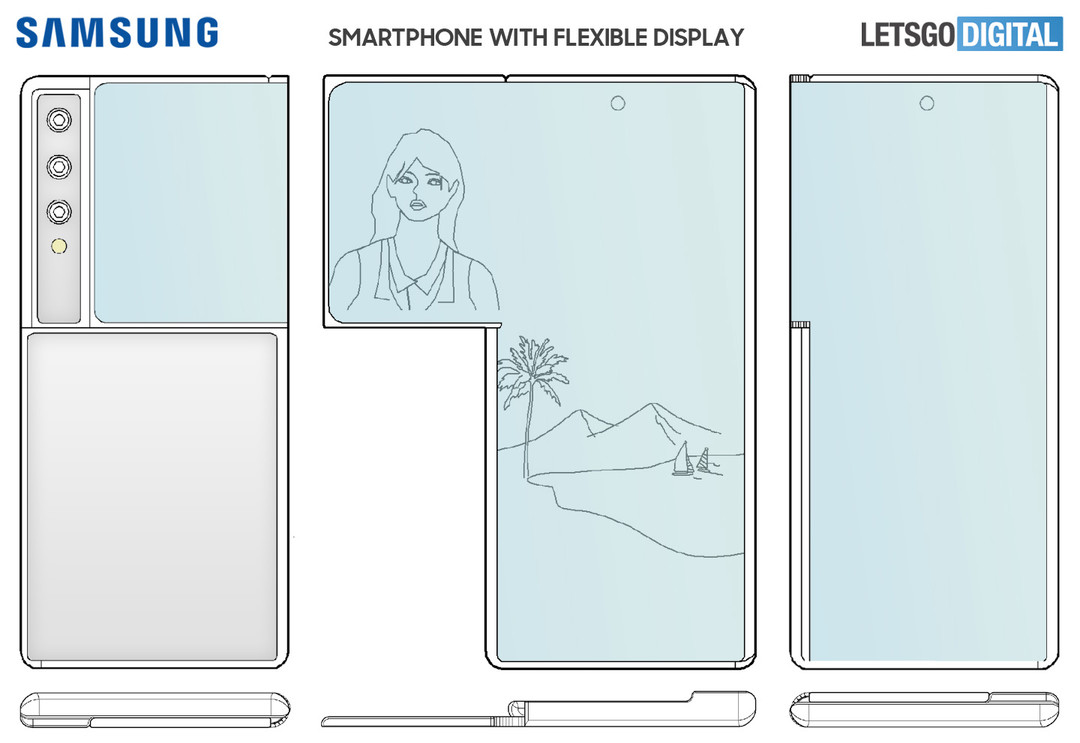 SAMSUNG

SMARTPHONE WITH FLEXIBLE DISPLAY

LETSGO DIGITAL