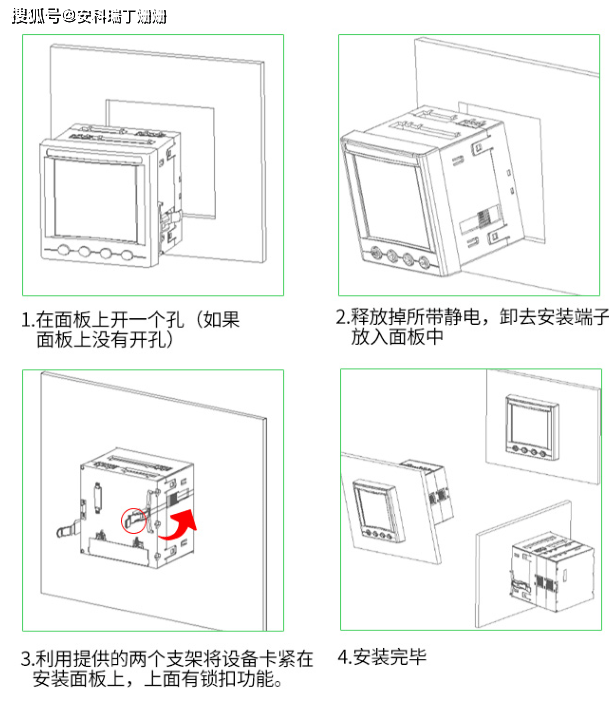 搜狐号@安科瑞丁姗姗

1.在面板上开一个孔（如果面板上没有开孔）

2.释放掉所带静电，卸去安装端子放入面板中

3.利用提供的两个支架将设备卡紧在安装面板上，上面有锁扣功能。

4.安装完毕