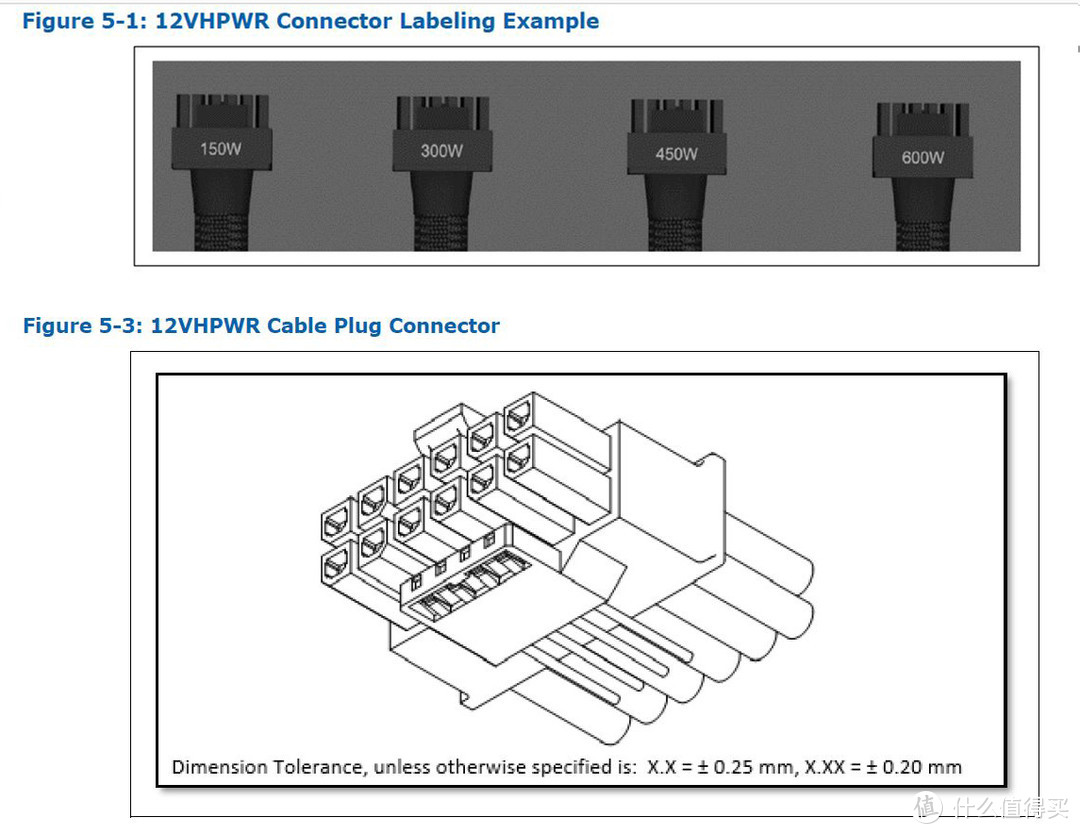 Figure 5-1: 12VHPWR Connector Labeling Example

150W

300W

450W

600W

Figure 5-3: 12VHPWR Cable Plug Connector

Dimension Tolerance, unless otherwise specified is: X.X = ± 0.25 mm, X.XX = ± 0.20 mm

值 什么值得买