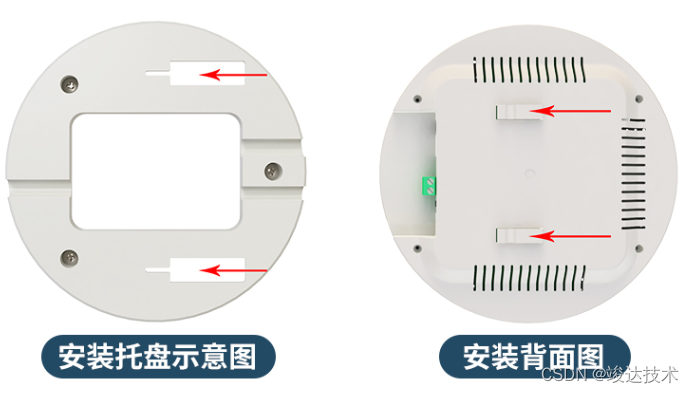 安装托盘示意图

安装背面图

CSDN @竣达技术