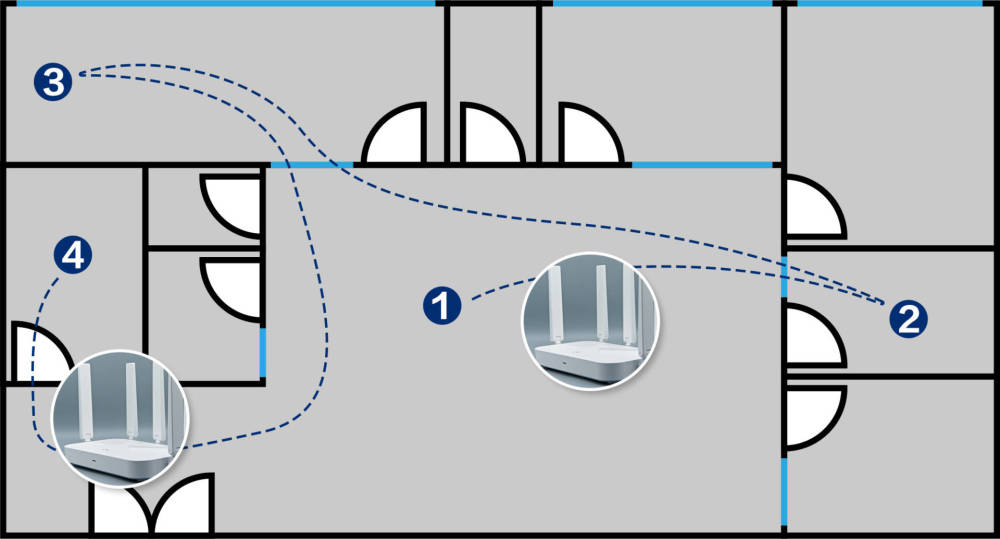 3
4
1
2