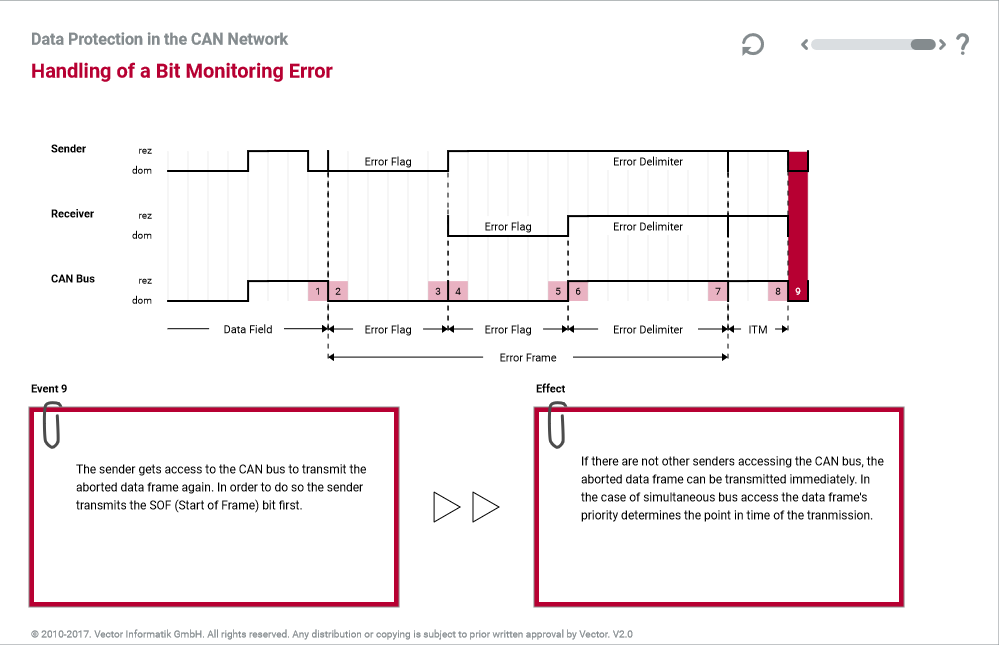 Data Protection in the CAN Network

Handling of a Bit Monitoring Error

?

Sender
rez
dom
Error Flag
Error Delimiter

Receiver
rez
dom
Error Flag
Error Delimiter

CAN Bus
rez
dom
1 2 3 4 5 6 7 8 9

Data Field
Error Flag
Error Flag
Error Delimiter
ITM
Error Frame

Event 9

The sender gets access to the CAN bus to transmit the aborted data frame again. In order to do so the sender transmits the SOF (Start of Frame) bit first.

Effect

If there are not other senders accessing the CAN bus, the aborted data frame can be transmitted immediately. In the case of simultaneous bus access the data frame's priority determines the point in time of the tranmission.

© 2010-2017. Vector Informatik GmbH. All rights reserved. Any distribution or copying is subject to prior written approval by Vector. V2.0