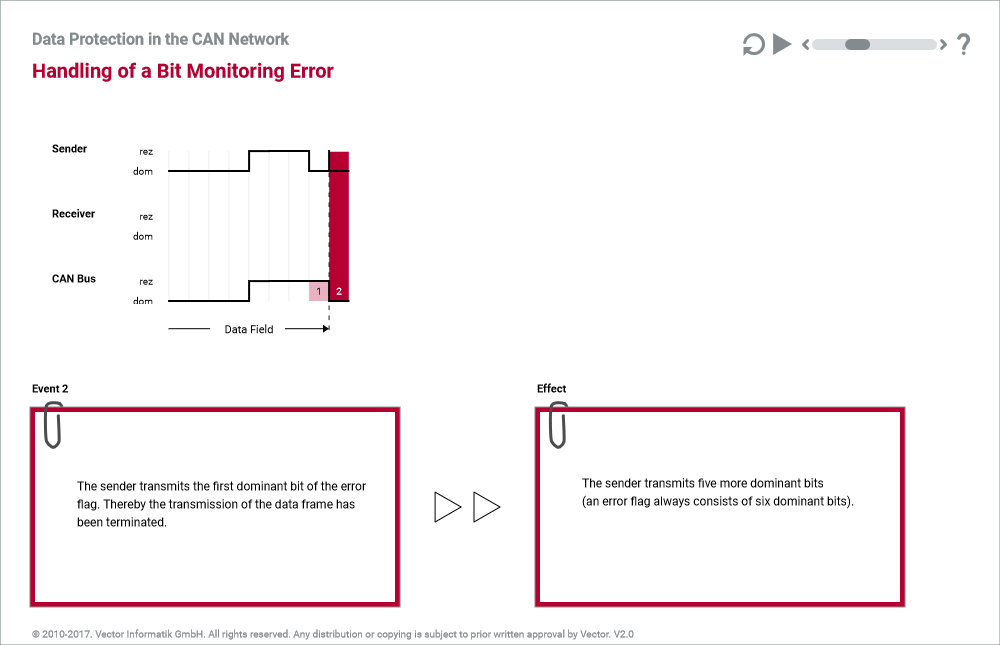 Data Protection in the CAN Network

Handling of a Bit Monitoring Error

?

Sender
rez
dom

Receiver
rez
dom

CAN Bus
rez
dom

1 2

Data Field

Event 2

The sender transmits the first dominant bit of the error flag. Thereby the transmission of the data frame has been terminated.

Effect

The sender transmits five more dominant bits (an error flag always consists of six dominant bits).

© 2010-2017. Vector Informatik GmbH. All rights reserved. Any distribution or copying is subject to prior written approval by Vector. V2.0